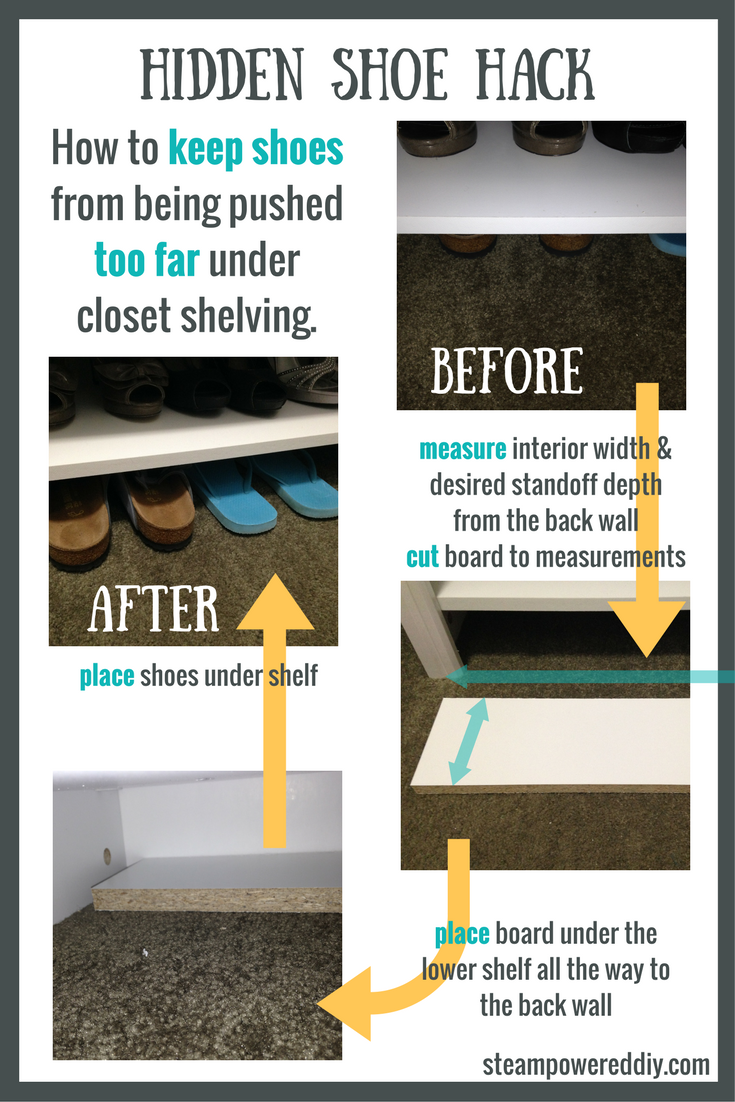 HIDDEN SHOE HACK

How to keep shoes from being pushed too far under closet shelving.

BEFORE

measure interior width & desired standoff depth from the back wall
cut board to measurements

AFTER

place shoes under shelf

place board under the lower shelf all the way to the back wall

steampowereddiy.com